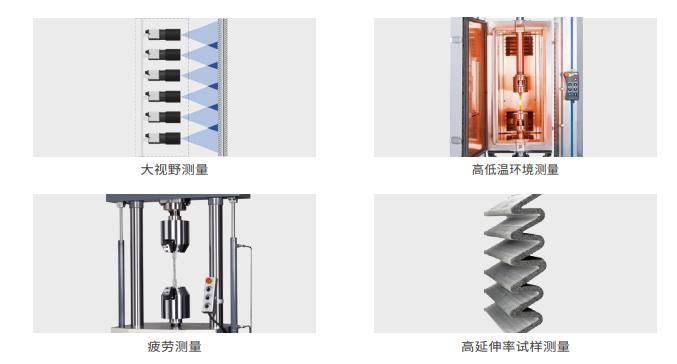 大视野测量

高低温环境测量

疲劳测量

高延伸率试样测量